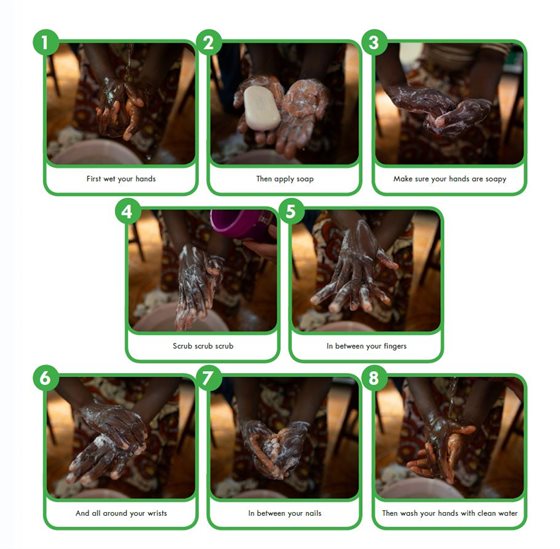 1
First wet your hands

2
Then apply soap

3
Make sure your hands are soapy

4
Scrub scrub scrub

5
In between your fingers

6
And all around your wrists

7
In between your nails

8
Then wash your hands with clean water